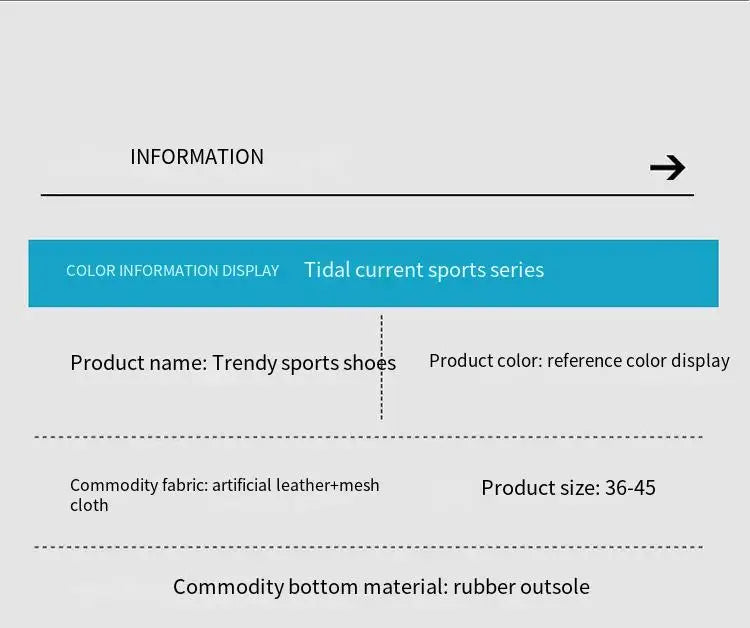 INFORMATION

COLOR INFORMATION DISPLAY Tidal current sports series

Product name: Trendy sports shoes

Product color: reference color display

Commodity fabric: artificial leather+mesh cloth

Product size: 36-45

Commodity bottom material: rubber outsole