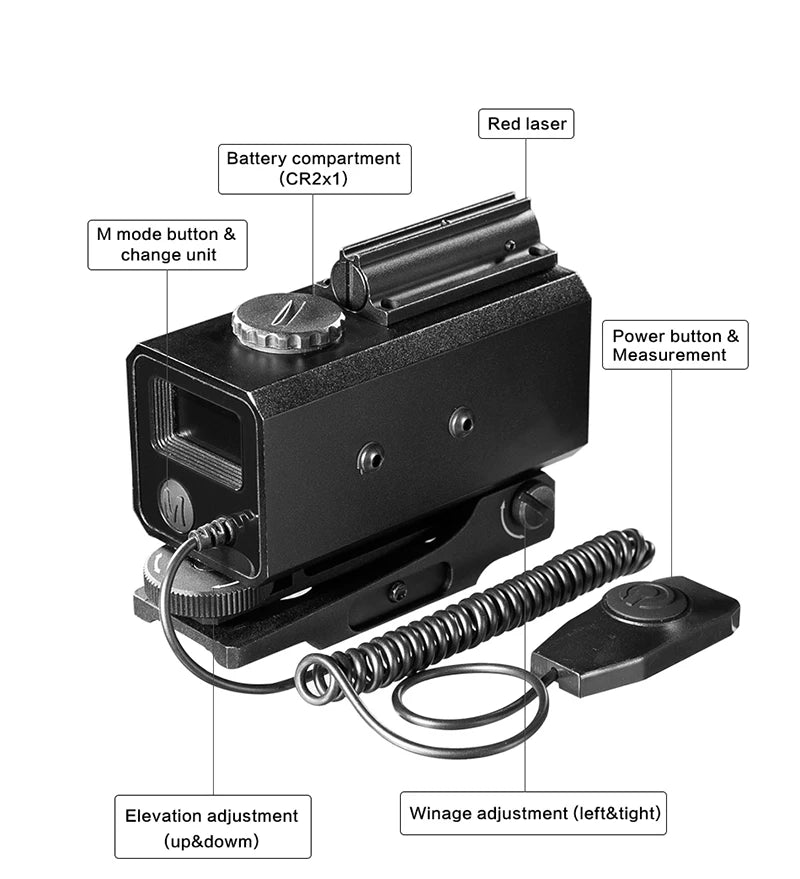 Red laser

Battery compartment
(CR2x1)

M mode button &
change unit

Power button &
Measurement

M

Elevation adjustment
(up&dowm)

Winage adjustment (left&tight)