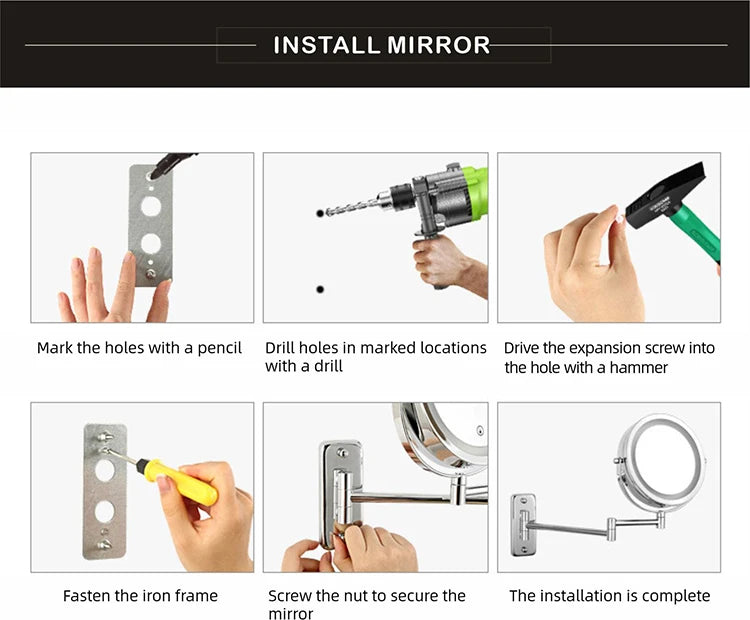 INSTALL MIRROR

Mark the holes with a pencil

Drill holes in marked locations with a drill

Drive the expansion screw into the hole with a hammer

Fasten the iron frame

Screw the nut to secure the mirror

The installation is complete