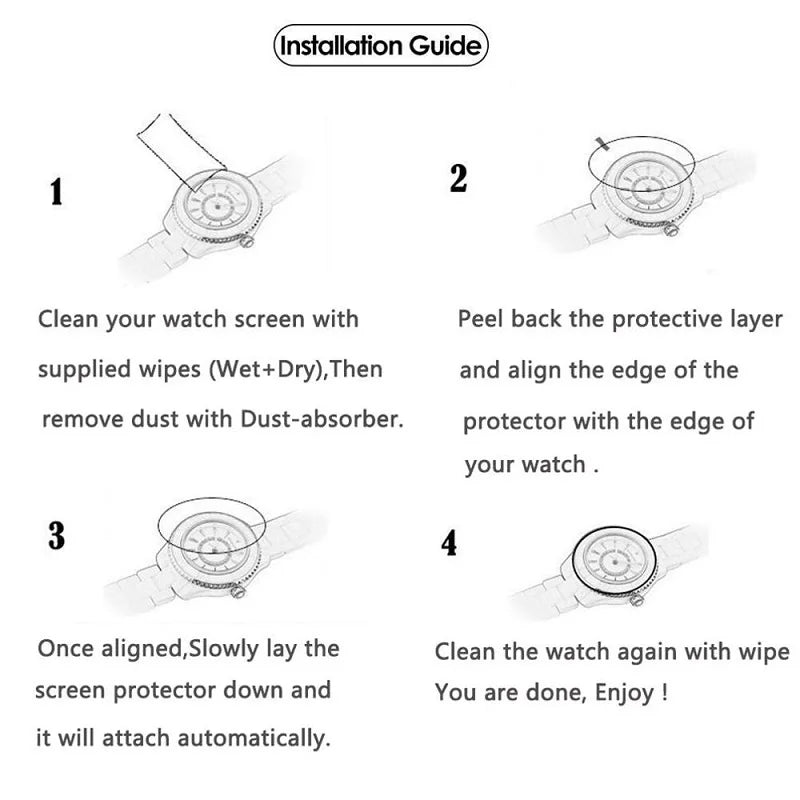 Installation Guide

1

Clean your watch screen with supplied wipes (Wet+Dry),Then remove dust with Dust-absorber.

2

Peel back the protective layer and align the edge of the protector with the edge of your watch .

3

Once aligned,Slowly lay the screen protector down and it will attach automatically.

4

Clean the watch again with wipe You are done, Enjoy !