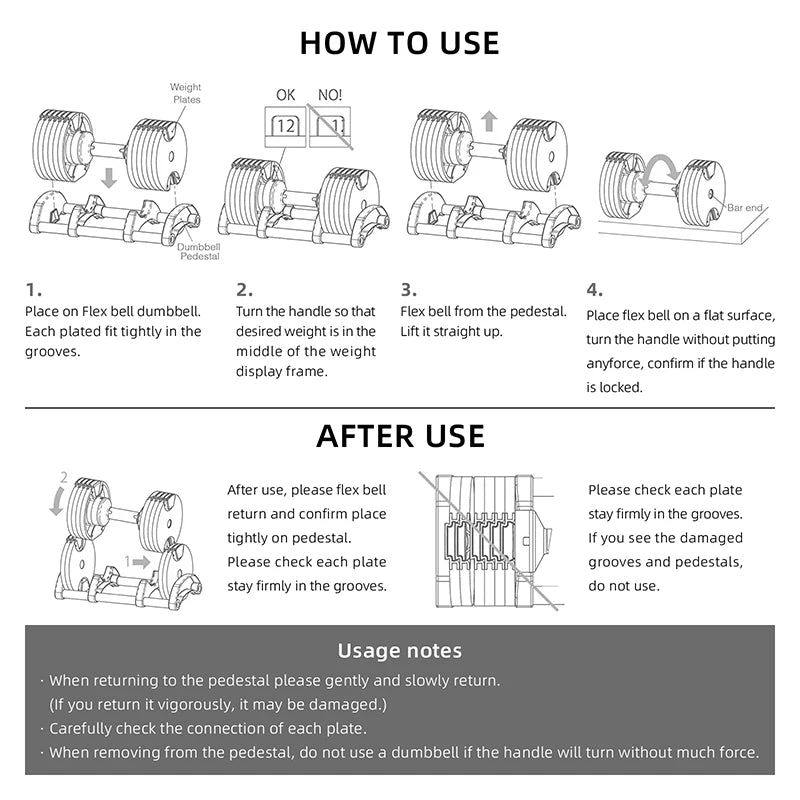 HOW TO USE

Weight Plates

Dumbbell Pedestal

OK NO!

12

1

Bar end

1.
Place on Flex bell dumbbell. Each plated fit tightly in the grooves.

2.
Turn the handle so that desired weight is in the middle of the weight display frame.

3.
Flex bell from the pedestal. Lift it straight up.

4.
Place flex bell on a flat surface, turn the handle without putting anyforce, confirm if the handle is locked.

AFTER USE

2

1

After use, please flex bell return and confirm place tightly on pedestal.
Please check each plate stay firmly in the grooves.

Please check each plate stay firmly in the grooves.
If you see the damaged grooves and pedestals, do not use.

Usage notes
· When returning to the pedestal please gently and slowly return.
(If you return it vigorously, it may be damaged.)
· Carefully check the connection of each plate.
· When removing from the pedestal, do not use a dumbbell if the handle will turn without much force.