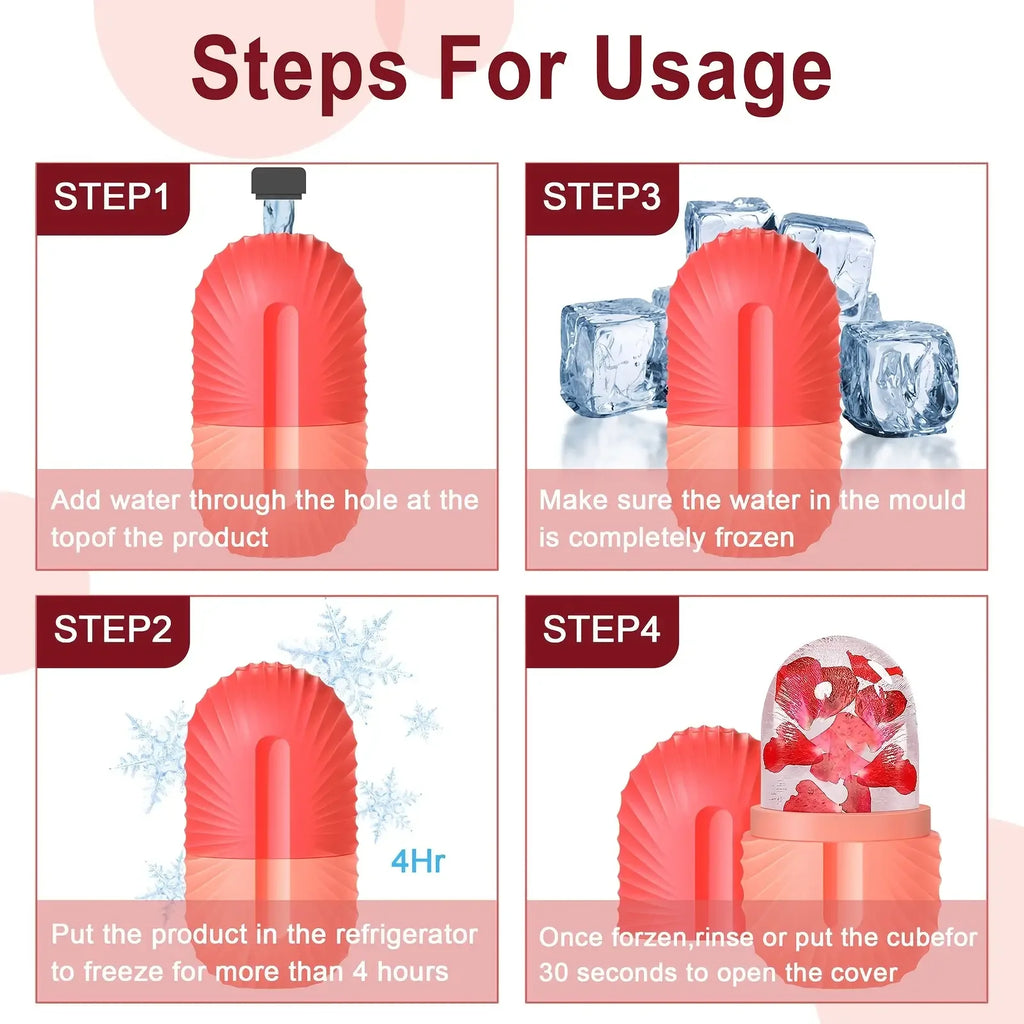 Steps For Usage

STEP1

Add water through the hole at the topof the product

STEP3

Make sure the water in the mould is completely frozen

STEP2

4Hr

Put the product in the refrigerator to freeze for more than 4 hours

STEP4

Once forzen,rinse or put the cubefor 30 seconds to open the cover